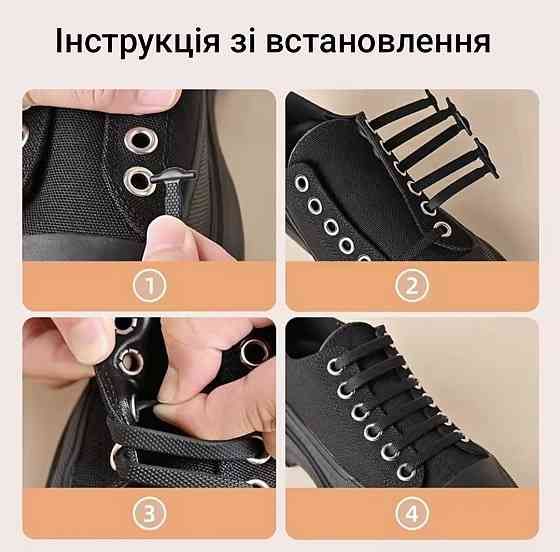 Інструкція зі встановлення

1

2

3

4