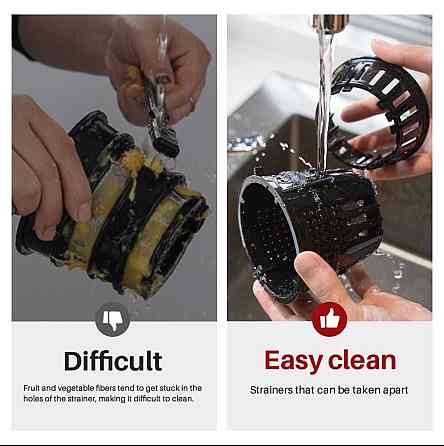 Difficult

Fruit and vegetable fibers tend to get stuck in the holes of the strainer, making it difficult to clean.

Easy clean

Strainers that can be taken apart