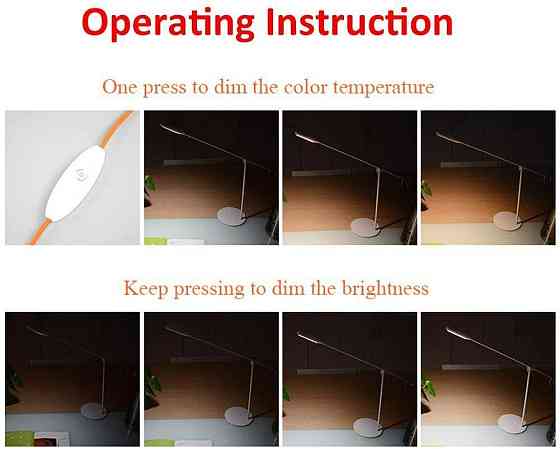 Operating Instruction

One press to dim the color temperature

Keep pressing to dim the brightness