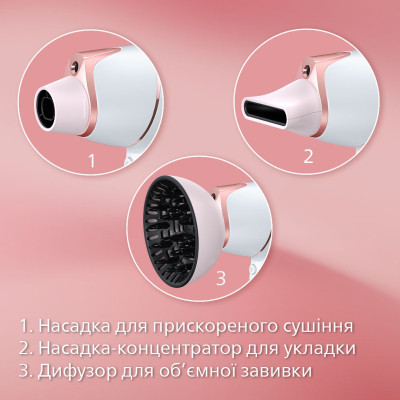 1

2

3

1. Насадка для прискореного сушіння
2. Насадка-концентратор для укладки
3. Дифузор для об'ємної завивки