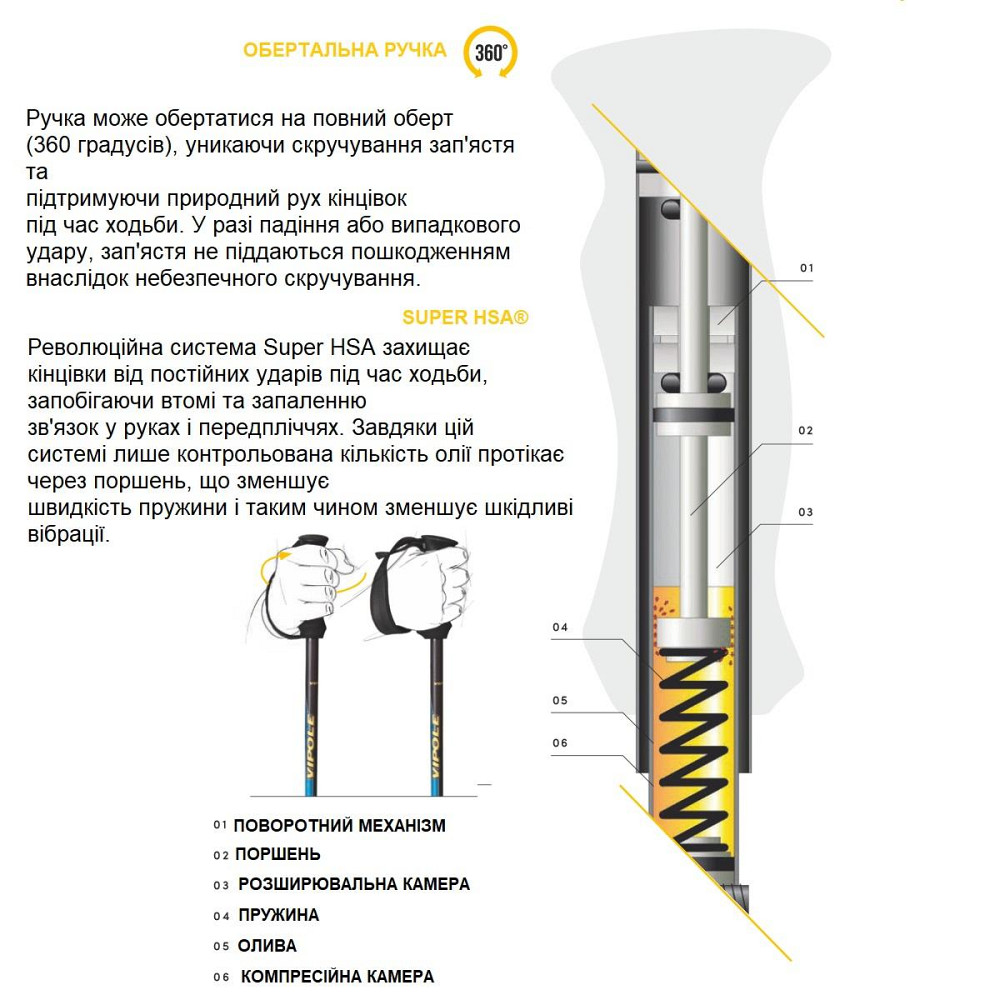 ОБЕРТАЛЬНА РУЧКА 360°

Ручка може обертатися на повний оберт (360 градусів), уникаючи скручування зап'ястя та підтримуючи природний рух кінцівок під час ходьби. У разі падіння або випадкового удару, зап'ястя не піддаються пошкодженням внаслідок небезпечного скручування.

SUPER HSA®

Революційна система Super HSA захищає кінцівки від постійних ударів під час ходьби, запобігаючи втомі та запаленню зв'язок у руках і передпліччях. Завдяки цій системі лише контрольована кількість олії протікає через поршень, що зменшує швидкість пружини і таким чином зменшує шкідливі вібрації.

VIPOLE
VIPOLE

01
02
03
04
05
06

01 ПОВОРОТНИЙ МЕХАНІЗМ
02 ПОРШЕНЬ
03 РОЗШИРЮВАЛЬНА КАМЕРА
04 ПРУЖИНА
05 ОЛИВА
06 КОМПРЕСІЙНА КАМЕРА