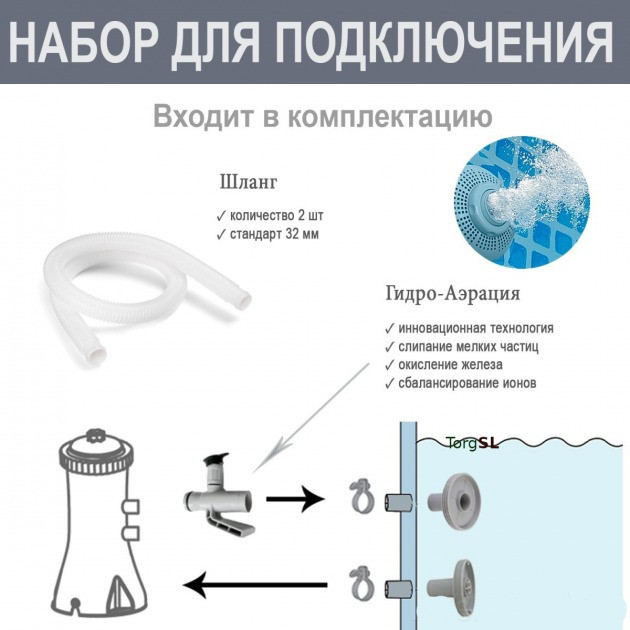 НАБОР ДЛЯ ПОДКЛЮЧЕНИЯ

Входит в комплектацию

Шланг

✓ количество 2 шт
✓ стандарт 32 мм

Гидро-Аэрация

✓ инновационная технология
✓ слипание мелких частиц
✓ окисление железа
✓ сбалансирование ионов

TorgSL