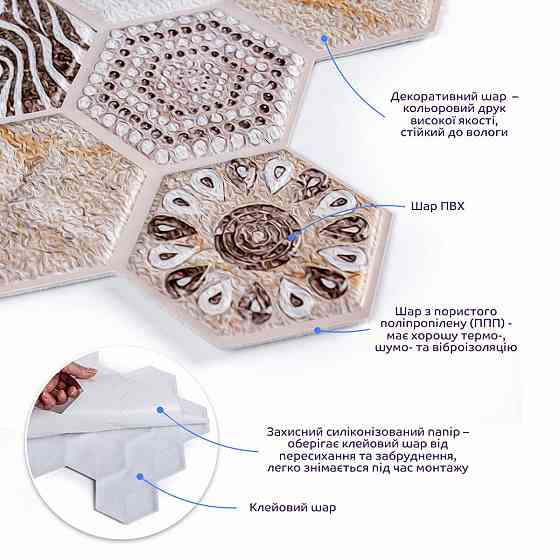 Декоративний шар – кольоровий друк високої якості, стійкий до вологи

Шар ПВХ

Шар з пористого поліпропілену (ППП) - має хорошу термо-, шумо- та віброізоляцію

Захисний силіконізований папір – оберігає клейовий шар від пересихання та забруднення, легко знімається під час монтажу

Клейовий шар