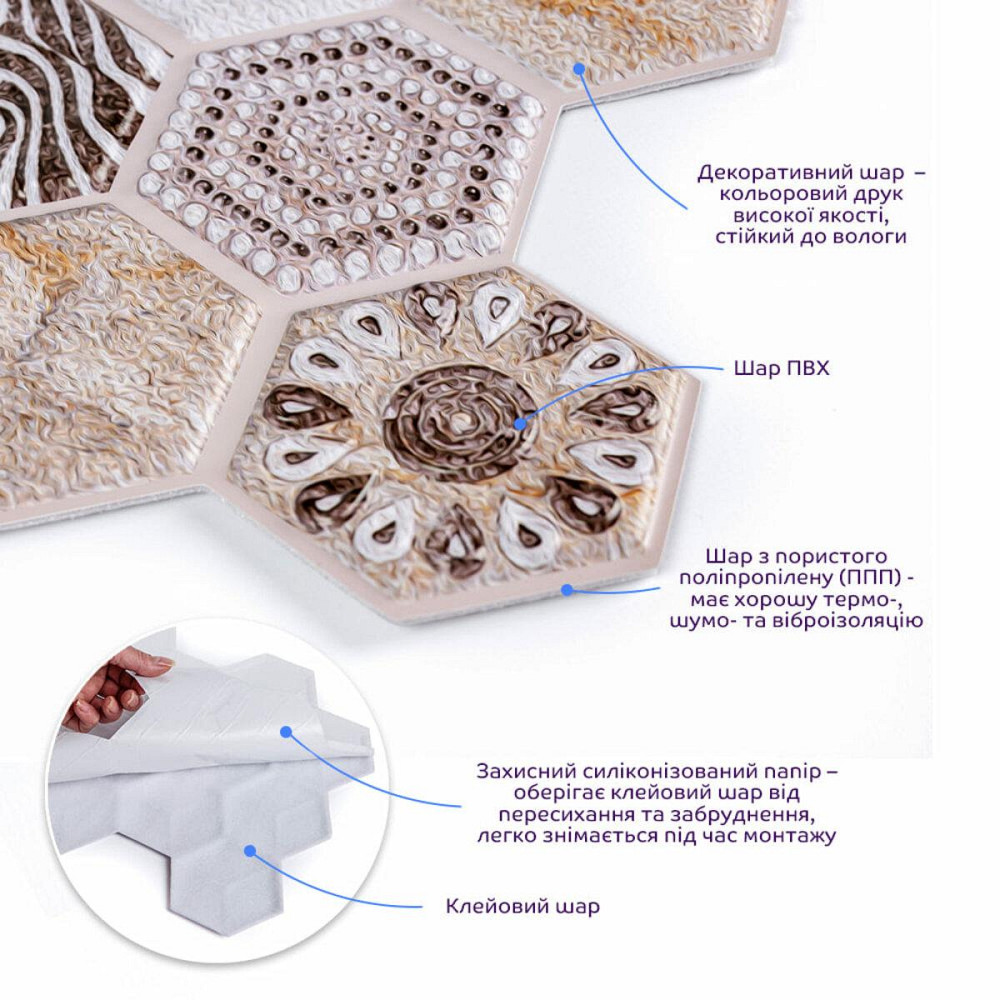 Декоративний шар – кольоровий друк високої якості, стійкий до вологи

Шар ПВХ

Шар з пористого поліпропілену (ППП) - має хорошу термо-, шумо- та віброізоляцію

Захисний силіконізований папір – оберігає клейовий шар від пересихання та забруднення, легко знімається під час монтажу

Клейовий шар