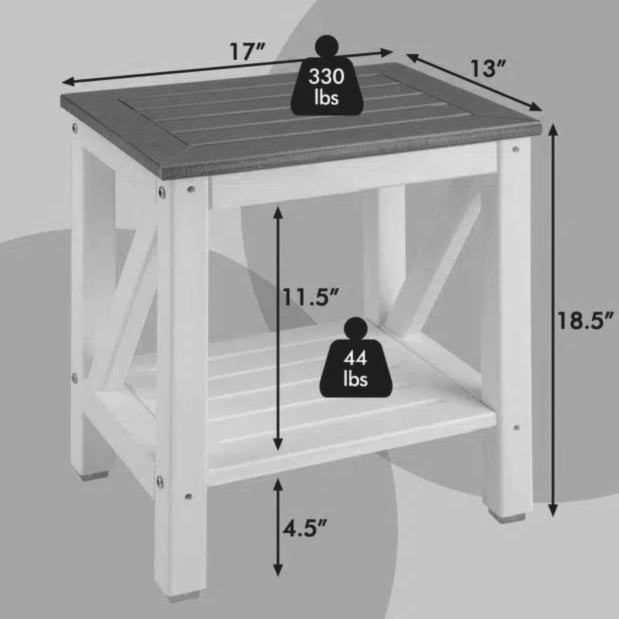 17″

330 lbs

13″

11.5″

18.5″

44 lbs

4.5″