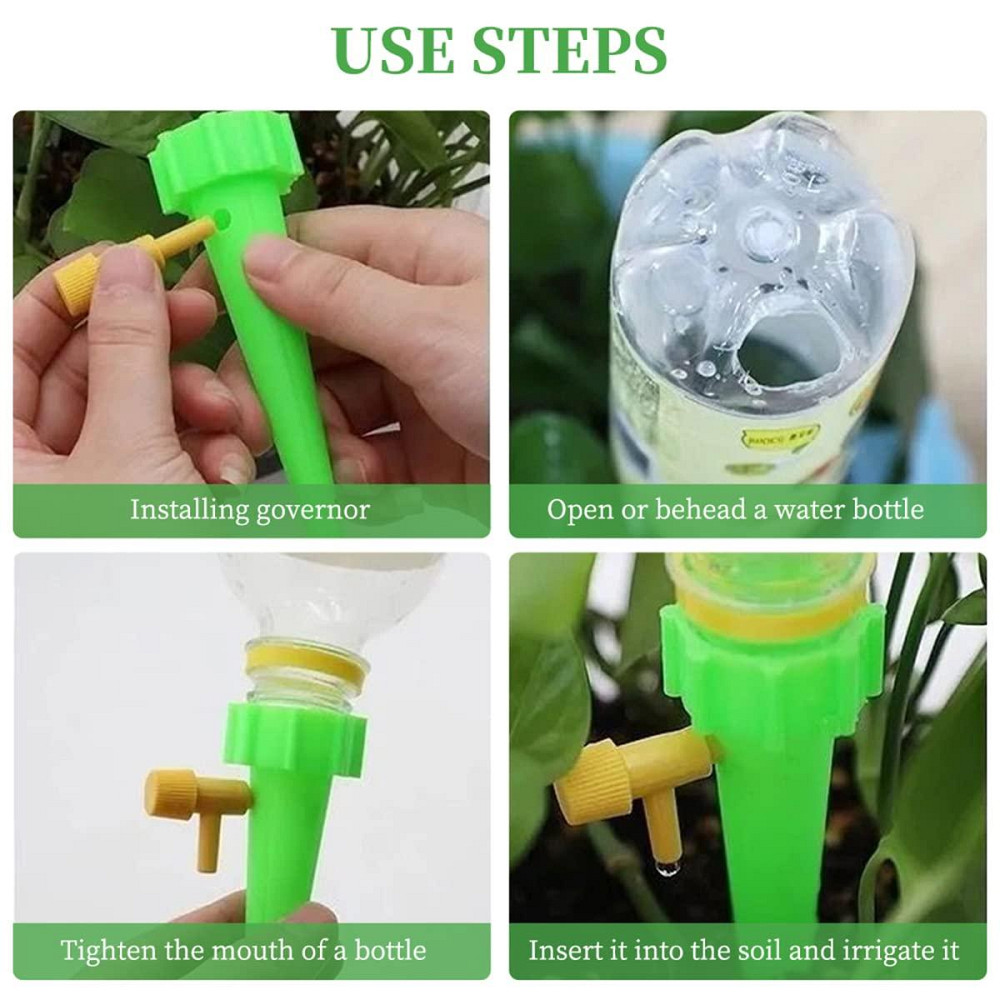 USE STEPS

Installing governor

Open or behead a water bottle

Tighten the mouth of a bottle

Insert it into the soil and irrigate it