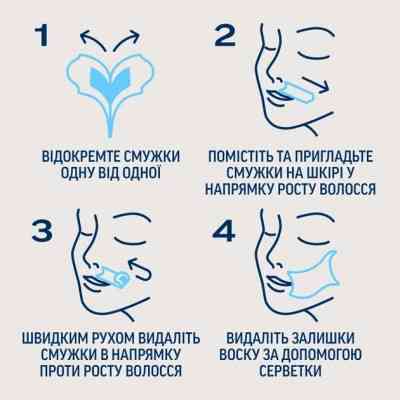 1

ВІДОКРЕМТЕ СМУЖКИ ОДНУ ВІД ОДНОЇ

2

ПОМІСТІТЬ ТА ПРИГЛАДЬТЕ СМУЖКИ НА ШКІРІ У НАПРЯМКУ РОСТУ ВОЛОССЯ

3

ШВИДКИМ РУХОМ ВИДАЛІТЬ СМУЖКИ В НАПРЯМКУ ПРОТИ РОСТУ ВОЛОССЯ

4

ВИДАЛІТЬ ЗАЛИШКИ ВОСКУ ЗА ДОПОМОГОЮ СЕРВЕТКИ