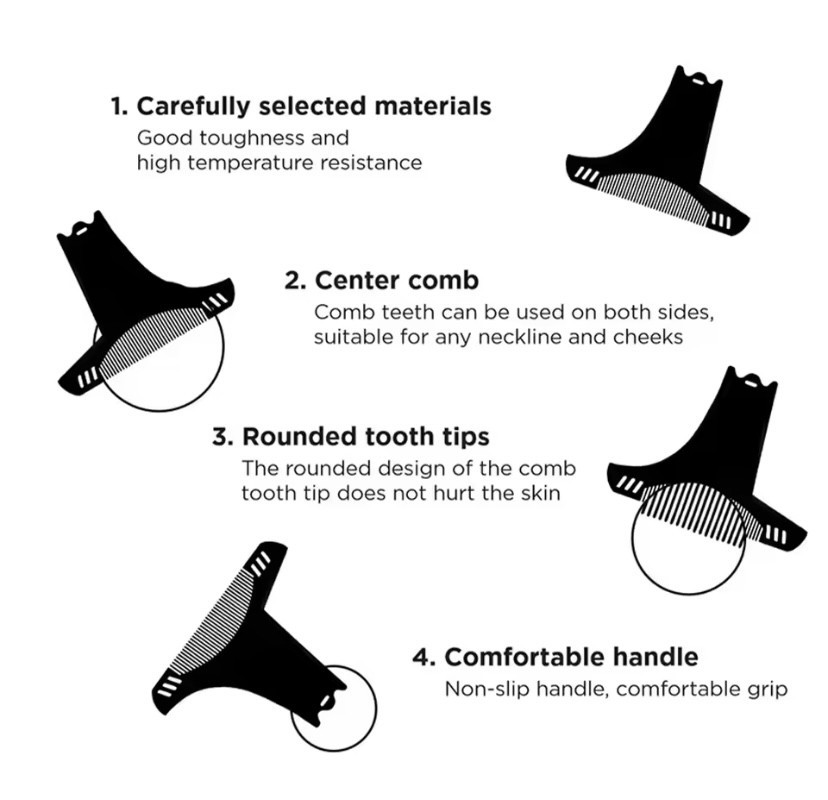 1. Carefully selected materials
Good toughness and
high temperature resistance

2. Center comb
Comb teeth can be used on both sides,
suitable for any neckline and cheeks

3. Rounded tooth tips
The rounded design of the comb
tooth tip does not hurt the skin

4. Comfortable handle
Non-slip handle, comfortable grip