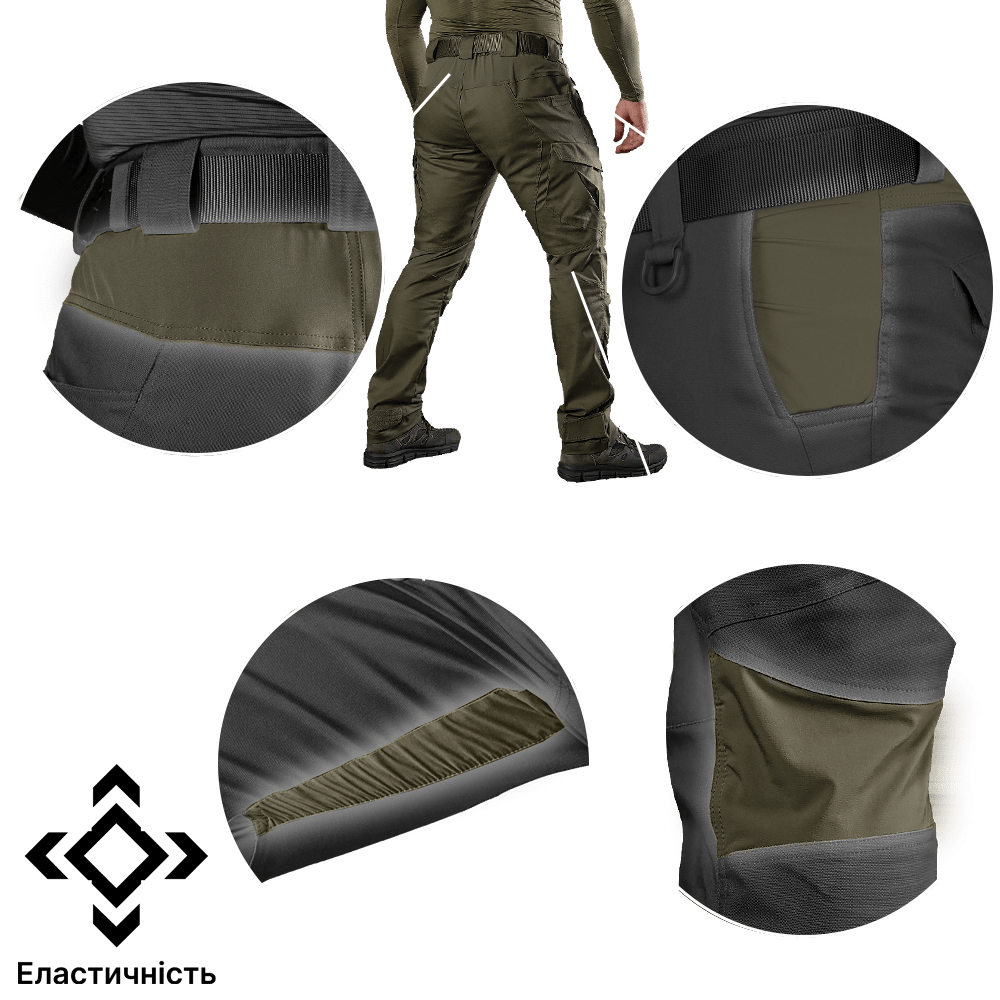 Еластичність