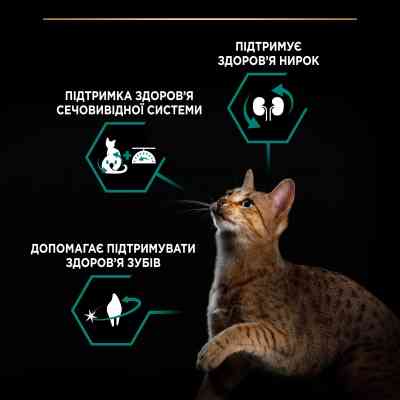 ПІДТРИМУЄ ЗДОРОВ'Я НИРОК

ПІДТРИМКА ЗДОРОВ'Я СЕЧОВИВІДНОЇ СИСТЕМИ

ДОПОМАГАЄ ПІДТРИМУВАТИ ЗДОРОВ'Я ЗУБІВ