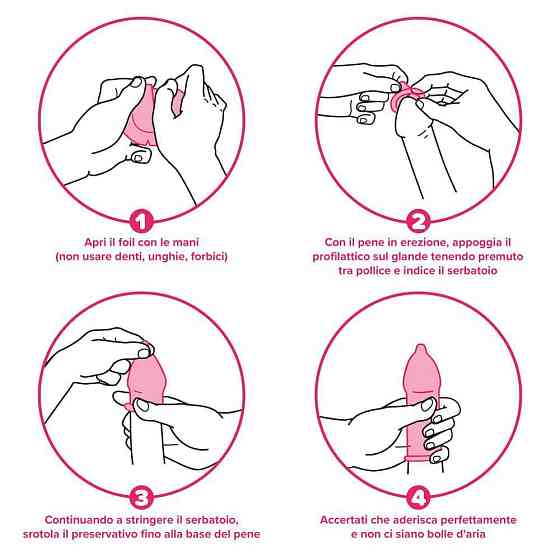 1
Apri il foil con le mani (non usare denti, unghie, forbici)

2
Con il pene in erezione, appoggia il profilattico sul glande tenendo premuto tra pollice e indice il serbatoio

3
Continuando a stringere il serbatoio, srotola il preservativo fino alla base del pene

4
Accertati che aderisca perfettamente e non ci siano bolle d'aria