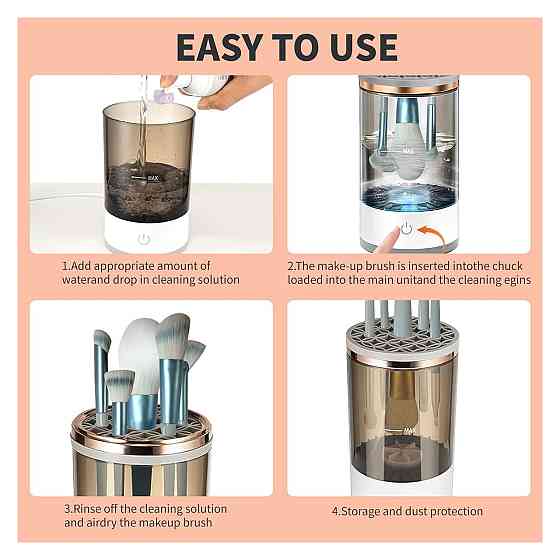 EASY TO USE

MAX

1.Add appropriate amount of waterand drop in cleaning solution

2.The make-up brush is inserted intothe chuck loaded into the main unitand the cleaning egins

3.Rinse off the cleaning solution and airdry the makeup brush

4.Storage and dust protection