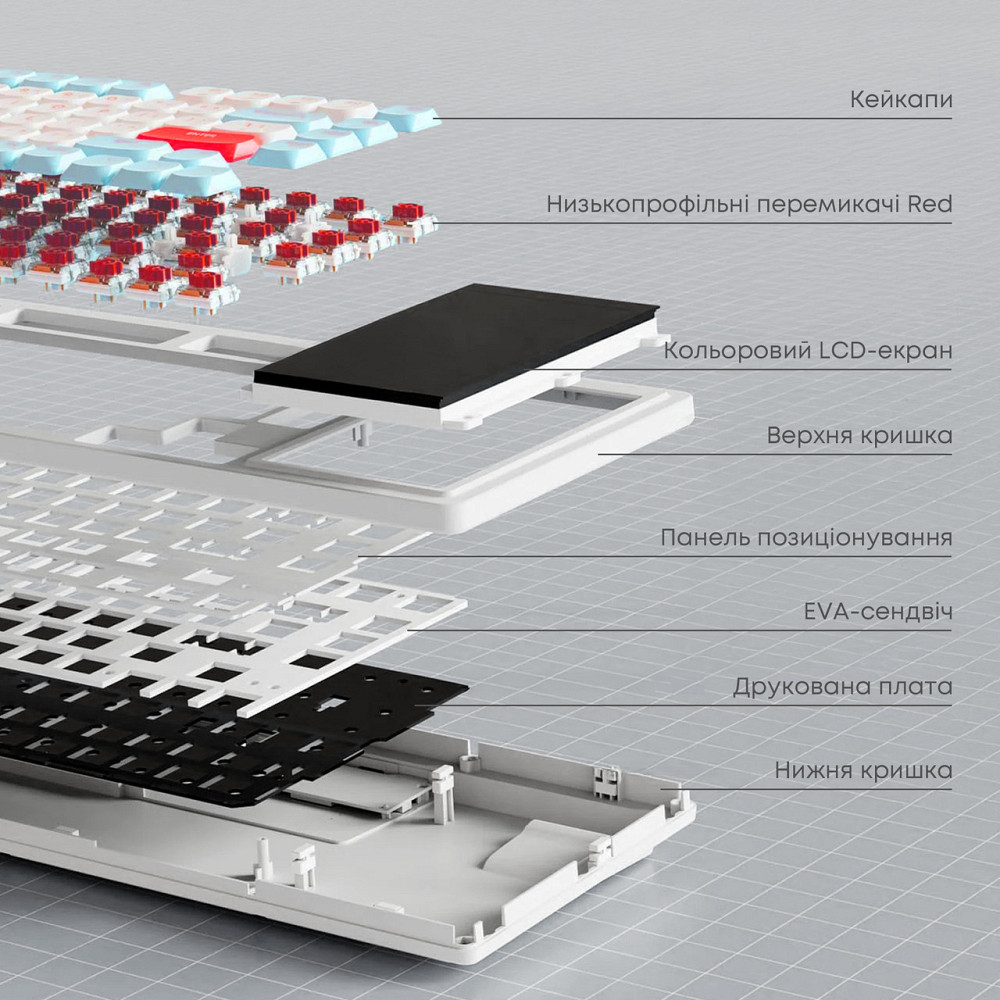 Кейкапи

Низькопрофільні перемикачі Red

Кольоровий LCD-екран

Верхня кришка

Панель позиціонування

EVA-сендвіч

Друкована плата

Нижня кришка