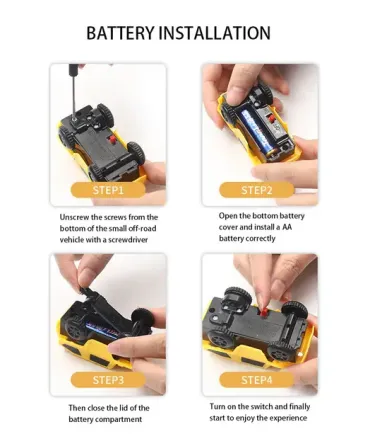 BATTERY INSTALLATION

STEP1

Unscrew the screws from the bottom of the small off-road vehicle with a screwdriver

STEP2

Open the bottom battery cover and install a AA battery correctly

STEP3

Then close the lid of the battery compartment

STEP4

Turn on the switch and finally start to enjoy the experience