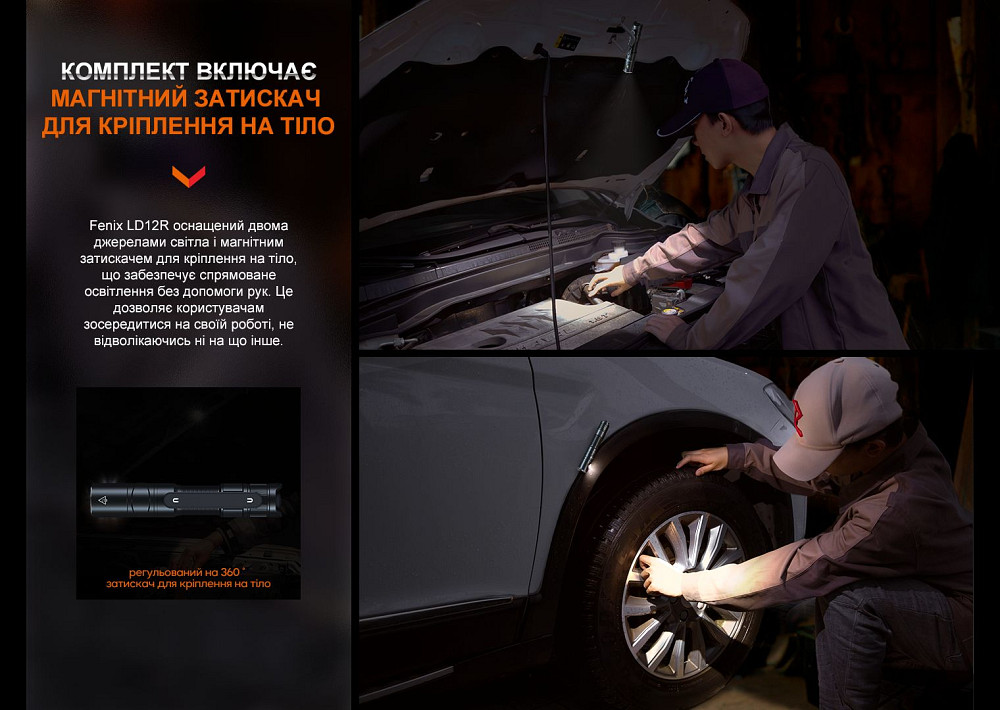 КОМПЛЕКТ ВКЛЮЧАЄ
МАГНІТНИЙ ЗАТИСКАЧ
ДЛЯ КРІПЛЕННЯ НА ТІЛО

Fenix LD12R оснащений двома джерелами світла і магнітним затискачем для кріплення на тіло, що забезпечує спрямоване освітлення без допомоги рук. Це дозволяє користувачам зосередитися на своїй роботі, не відволікаючись ні на що інше.

регульований на 360 °
затискач для кріплення на тіло