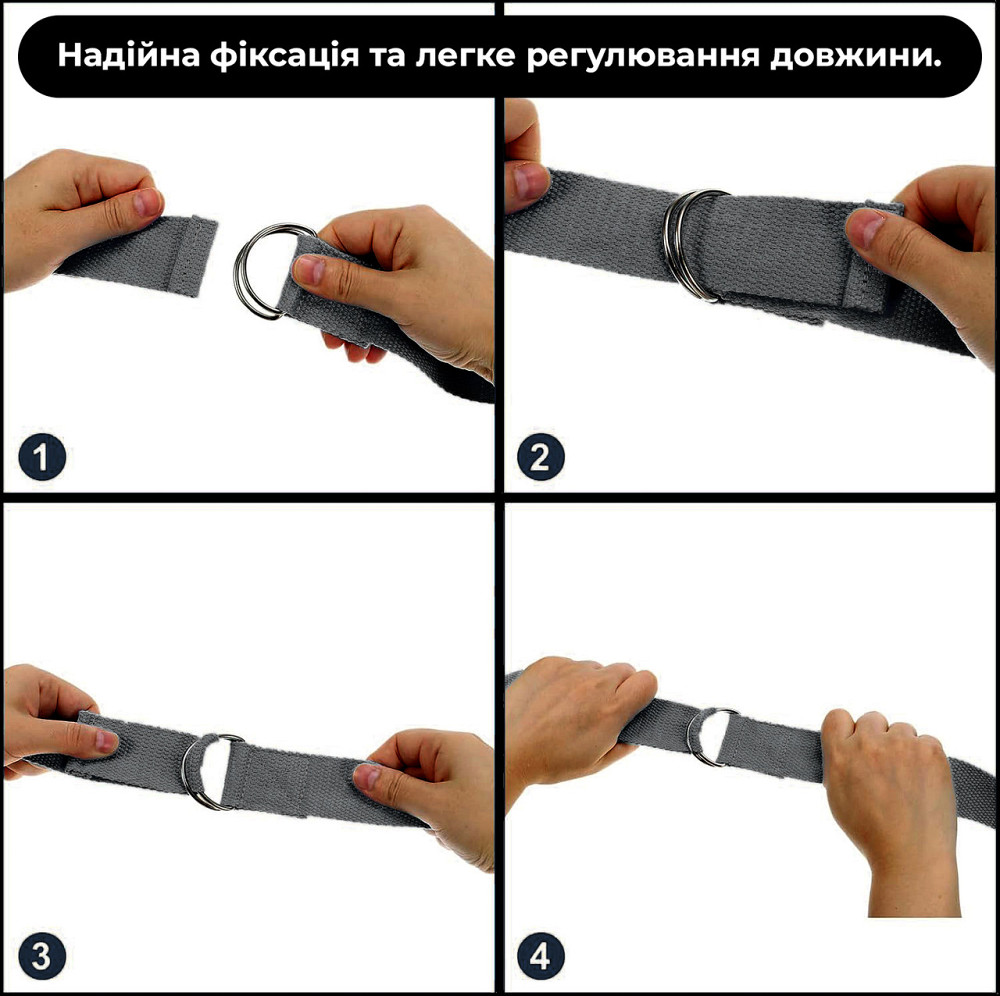 Надійна фіксація та легке регулювання довжини.

1

2

3

4