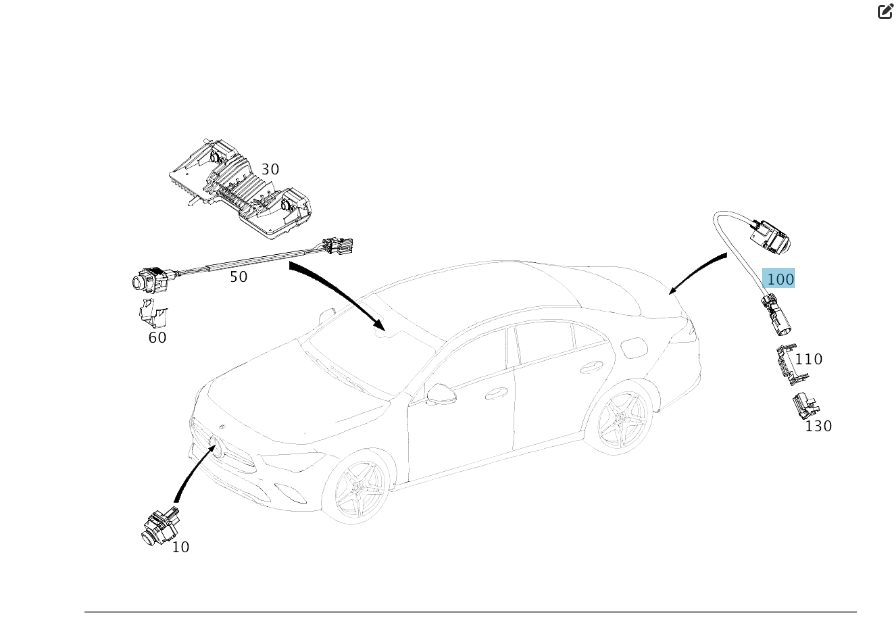 30

50

60

100

110

130

10