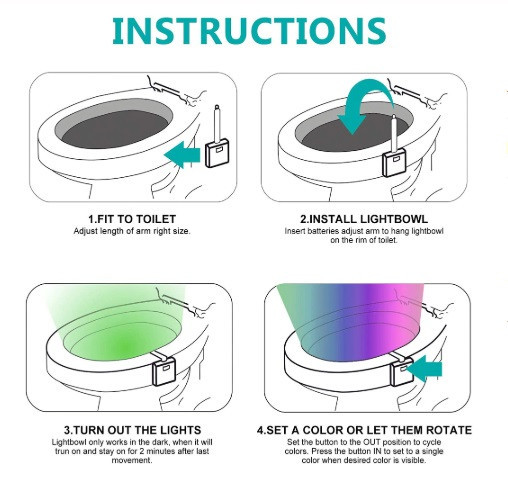 INSTRUCTIONS

1.FIT TO TOILET
Adjust length of arm right size.

2.INSTALL LIGHTBOWL
Insert batteries adjust arm to hang lightbowl on the rim of toilet.

3.TURN OUT THE LIGHTS
Lightbowl only works in the dark, when it will trun on and stay on for 2 minutes after last movement.

4.SET A COLOR OR LET THEM ROTATE
Set the button to the OUT position to cycle colors. Press the button IN to set to a single color when desired color is visible.