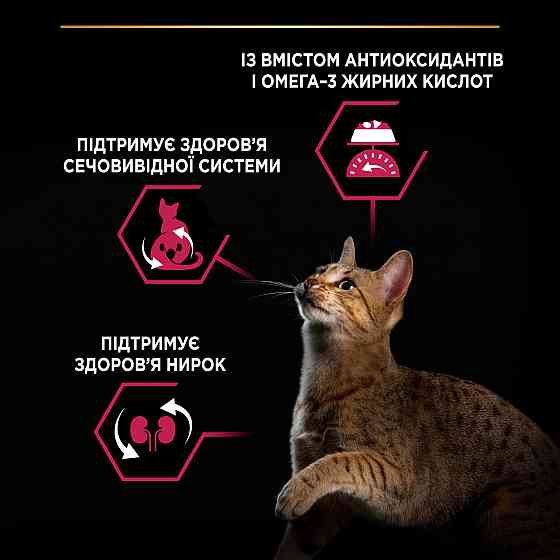 ІЗ ВМІСТОМ АНТИОКСИДАНТІВ І ОМЕГА-3 ЖИРНИХ КИСЛОТ

ПІДТРИМУЄ ЗДОРОВ'Я СЕЧОВИВІДНОЇ СИСТЕМИ

ПІДТРИМУЄ ЗДОРОВ'Я НИРОК