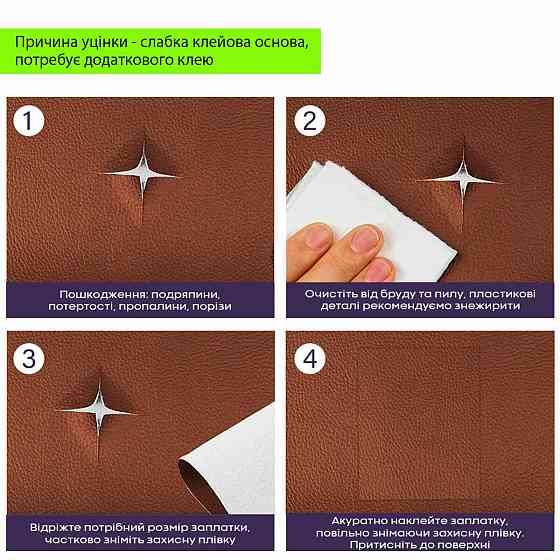 Причина уцінки - слабка клейова основа, потребує додаткового клею

1

Пошкодження: подряпини, потертості, пропалини, порізи

2

Очистіть від бруду та пилу, пластикові деталі рекомендуємо знежирити

3

Відріжте потрібний розмір заплатки, частково зніміть захисну плівку

4

Акуратно наклейте заплатку, повільно знімаючи захисну плівку. Притисніть до поверхні