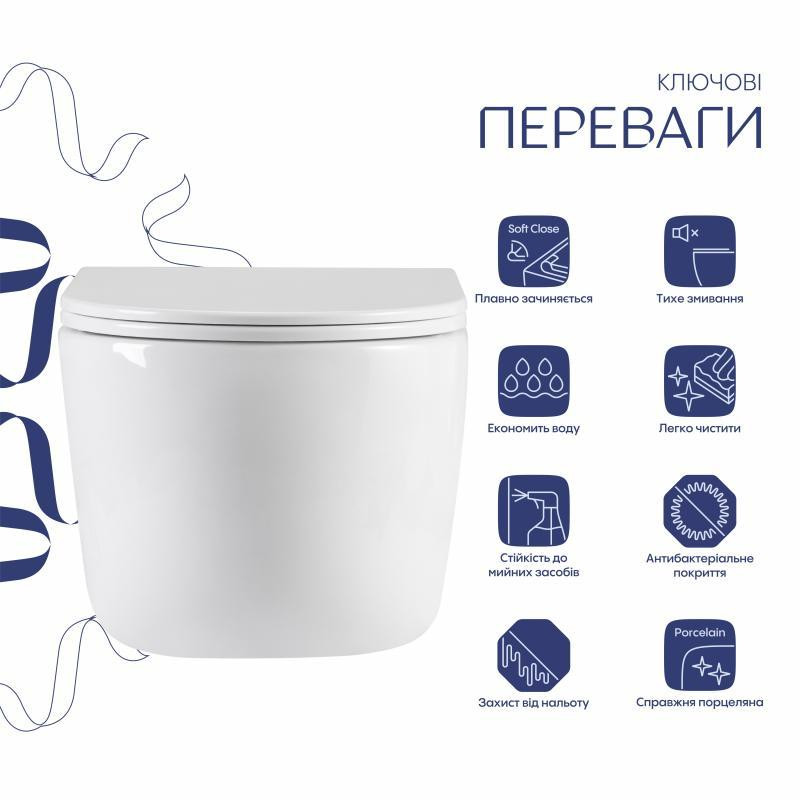 КЛЮЧОВІ
ПЕРЕВАГИ

Soft Close
Плавно зачиняється

Тихе змивання

Економить воду

Легко чистити

Стійкість до мийних засобів

Антибактеріальне покриття

Захист від нальоту

Porcelain
Справжня порцеляна