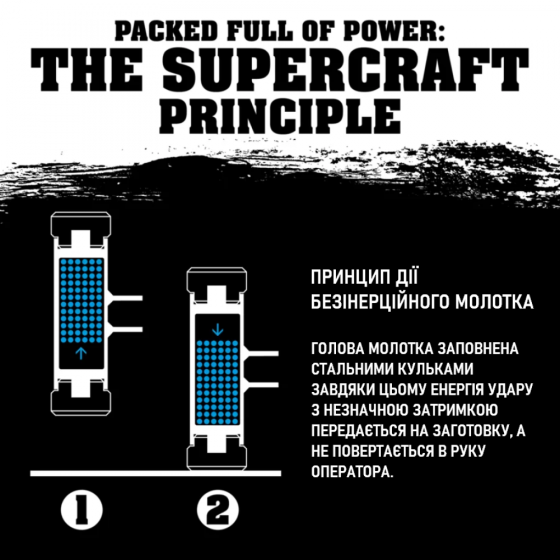 PACKED FULL OF POWER:
THE SUPERCRAFT PRINCIPLE

ПРИНЦИП ДІЇ БЕЗІНЕРЦІЙНОГО МОЛОТКА

ГОЛОВА МОЛОТКА ЗАПОВНЕНА СТАЛЬНИМИ КУЛЬКАМИ ЗАВДЯКИ ЦЬОМУ ЕНЕРГІЯ УДАРУ З НЕЗНАЧНОЮ ЗАТРИМКОЮ ПЕРЕДАЄТЬСЯ НА ЗАГОТОВКУ, А НЕ ПОВЕРТАЄТЬСЯ В РУКУ ОПЕРАТОРА.

1

2