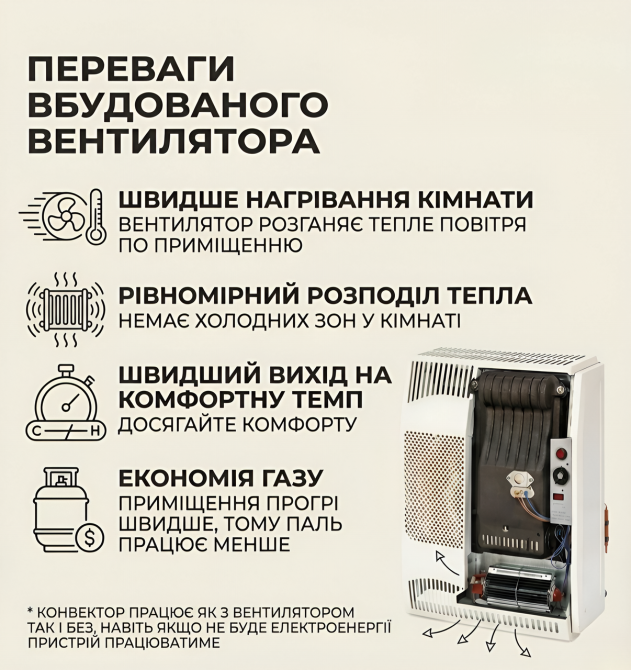 ПЕРЕВАГИ ВБУДОВАНОГО ВЕНТИЛЯТОРА

ШВИДШЕ НАГРІВАННЯ КІМНАТИ
ВЕНТИЛЯТОР РОЗГАНЯЄ ТЕПЛЕ ПОВІТРЯ ПО ПРИМІЩЕННЮ

РІВНОМІРНИЙ РОЗПОДІЛ ТЕПЛА
НЕМАЄ ХОЛОДНИХ ЗОН У КІМНАТІ

ШВИДШИЙ ВИХІД НА КОМФОРТНУ ТЕМП
ДОСЯГАЙТЕ КОМФОРТУ

C H

ЕКОНОМІЯ ГАЗУ
ПРИМІЩЕННЯ ПРОГРІ ШВИДШЕ, ТОМУ ПАЛЬ ПРАЦЮЄ МЕНШЕ

* КОНВЕКТОР ПРАЦЮЄ ЯК З ВЕНТИЛЯТОРОМ ТАК І БЕЗ, НАВІТЬ ЯКЩО НЕ БУДЕ ЕЛЕКТРОЕНЕРГІЇ ПРИСТРІЙ ПРАЦЮВАТИМЕ