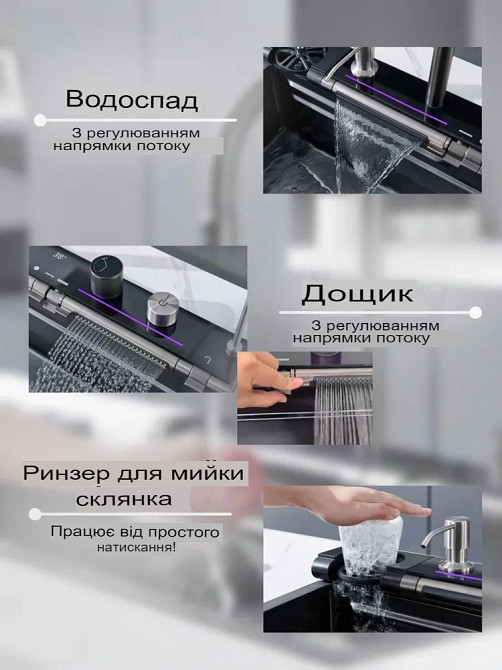 Водоспад

З регулюванням напрямки потоку

38°

Дощик

З регулюванням напрямки потоку

Ринзер для мийки склянка

Працює від простого натискання!