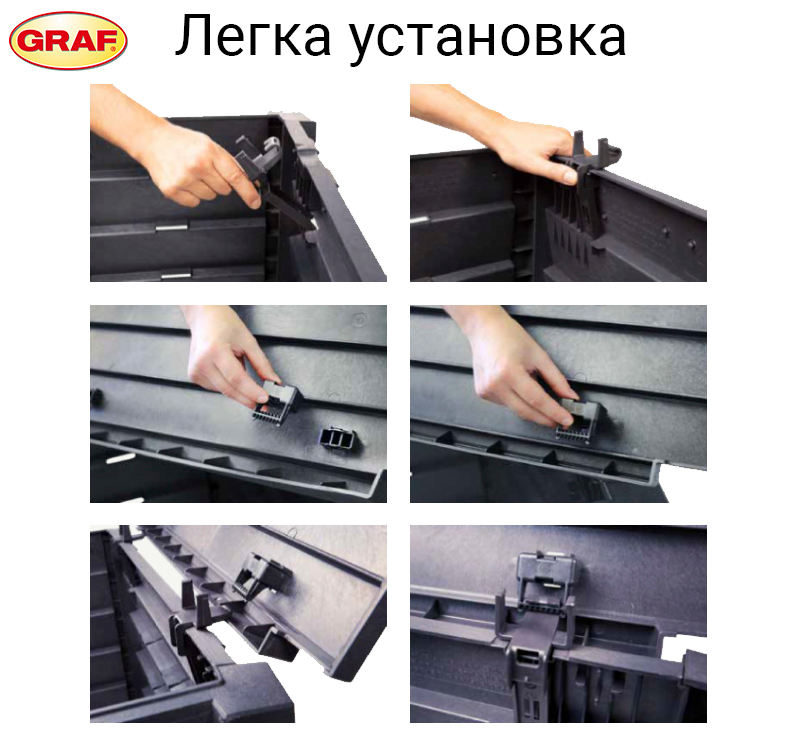 GRAF

Легка установка