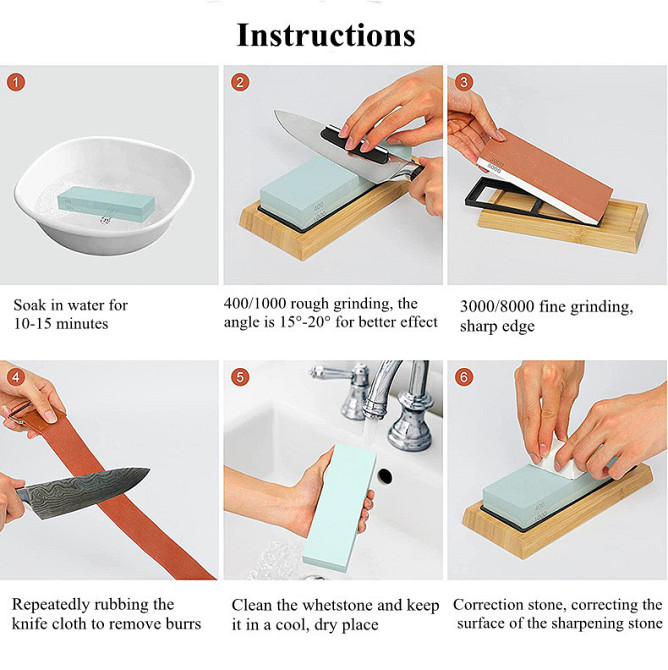 Instructions

1

Soak in water for 10-15 minutes

2

400
1000

400/1000 rough grinding, the angle is 15°-20° for better effect

3

3000
8000

3000/8000 fine grinding, sharp edge

4

Repeatedly rubbing the knife cloth to remove burrs

5

Clean the whetstone and keep it in a cool, dry place

6

400
1000

Correction stone, correcting the surface of the sharpening stone