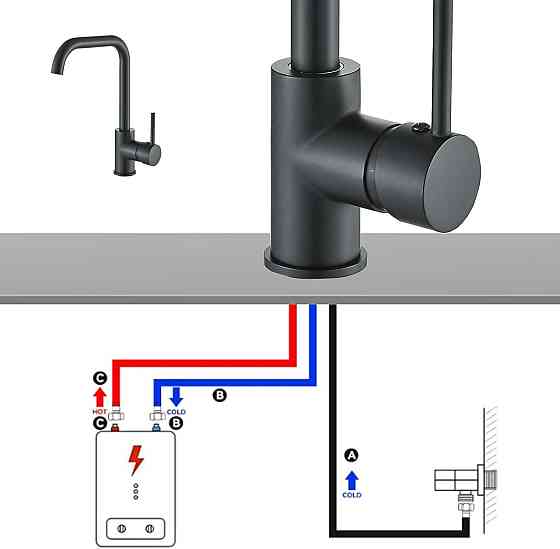 C
HOT
C
COLD
B
B
A
COLD