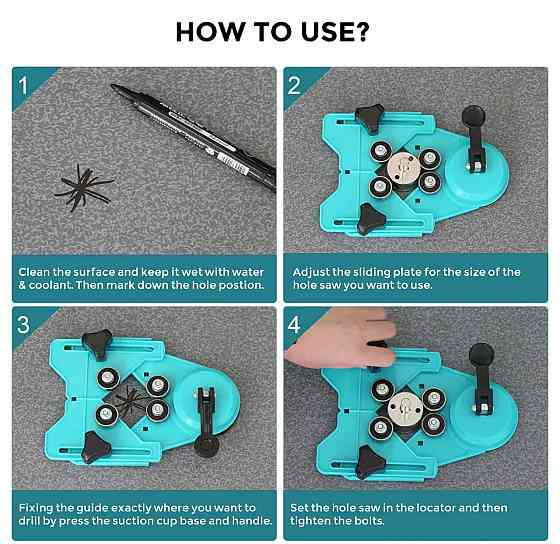 HOW TO USE?

1

Clean the surface and keep it wet with water & coolant. Then mark down the hole postion.

2

Adjust the sliding plate for the size of the hole saw you want to use.

3

Fixing the guide exactly where you want to drill by press the suction cup base and handle.

4

Set the hole saw in the locator and then tighten the bolts.