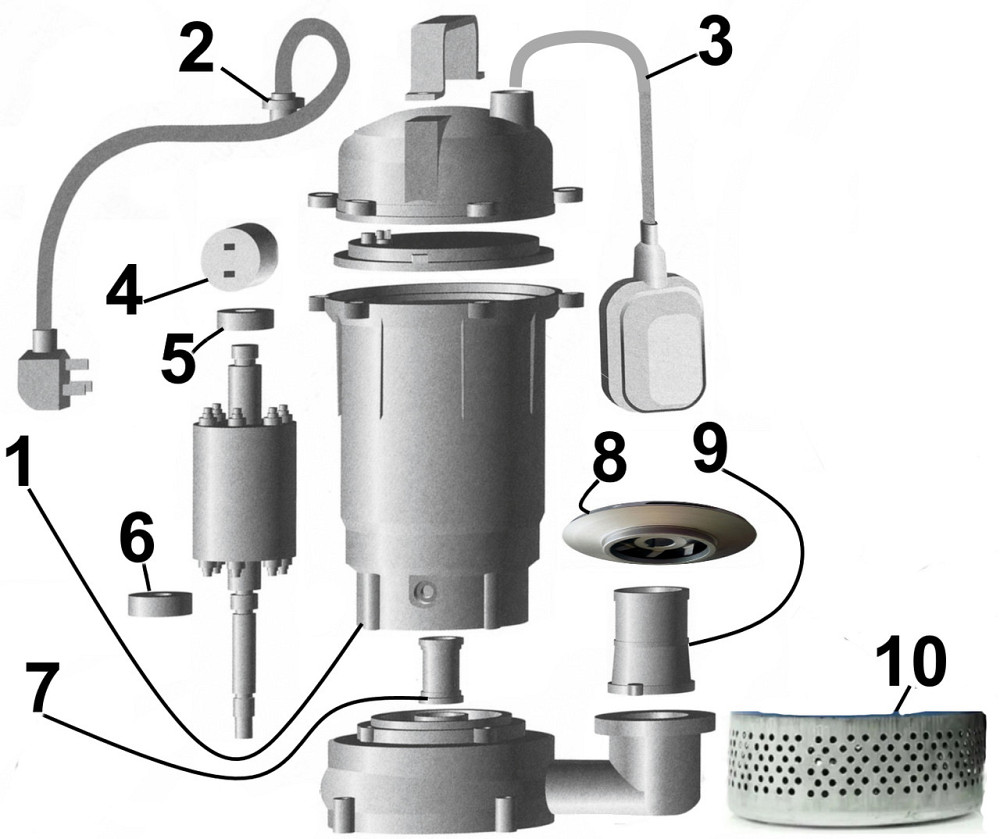 2
3
4
5
1
6
8
9
7
10