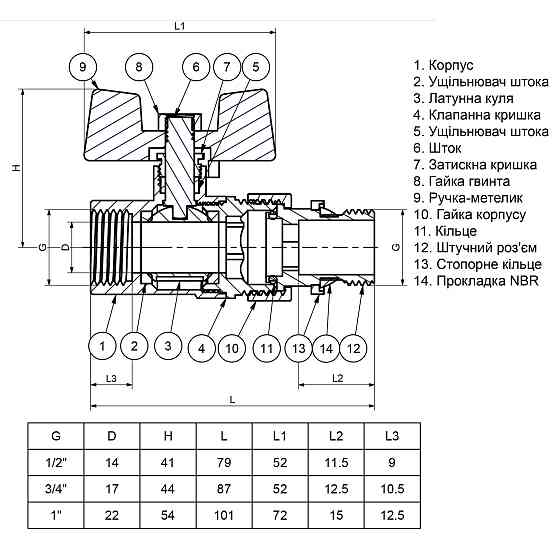 L1

9 8 6 7 5

H

G D

G

1 2 3 4 10 11 13 14 12

L3

L2

L

1. Корпус
2. Ущільнювач штока
3. Латунна куля
4. Клапанна кришка
5. Ущільнювач штока
6. Шток
7. Затискна кришка
8. Гайка гвинта
9. Ручка-метелик
10. Гайка корпусу
11. Кільце
12. Штучний роз'єм
13. Стопорне кільце
14. Прокладка NBR

| G | D | H | L | L1 | L2 | L3 |
|---|---|---|---|---|---|---|
| 1/2" | 14 | 41 | 79 | 52 | 11.5 | 9 |
| 3/4" | 17 | 44 | 87 | 52 | 12.5 | 10.5 |
| 1" | 22 | 54 | 101 | 72 | 15 | 12.5 |