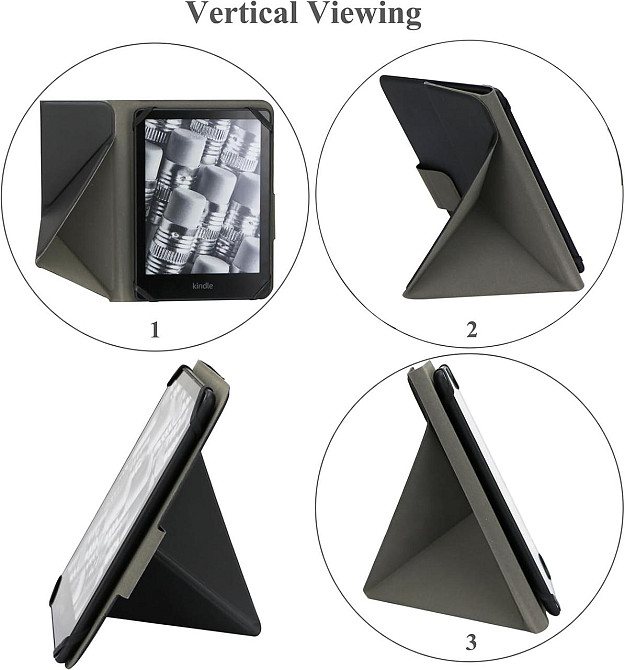 Vertical Viewing

kindle

1

2

3