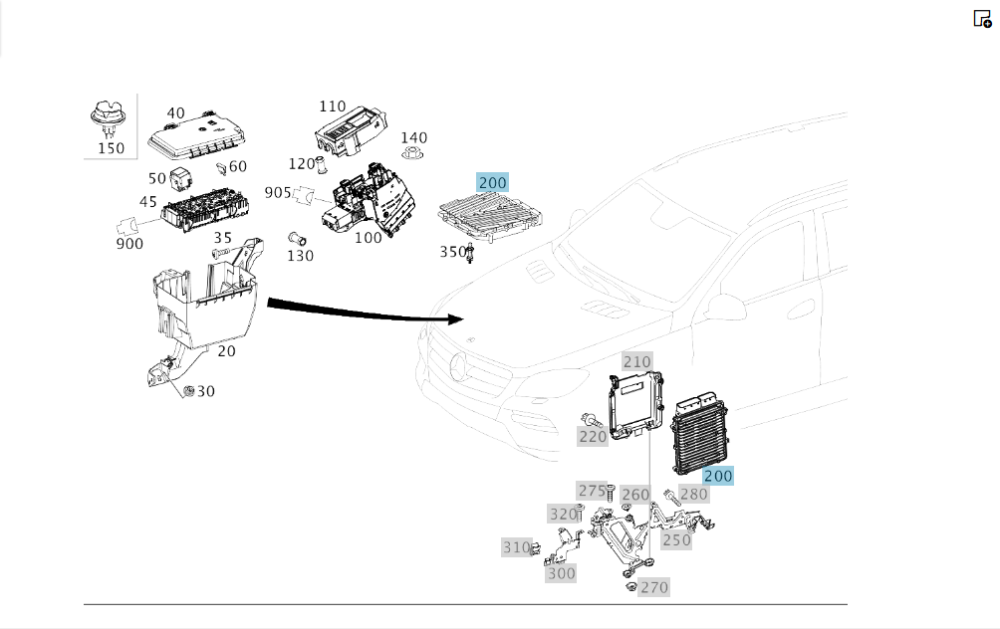 150
40
60
50
45
900
35
20
30
110
140
120
905
100
130
200
350
210
220
200
275
260
280
320
250
310
300
270