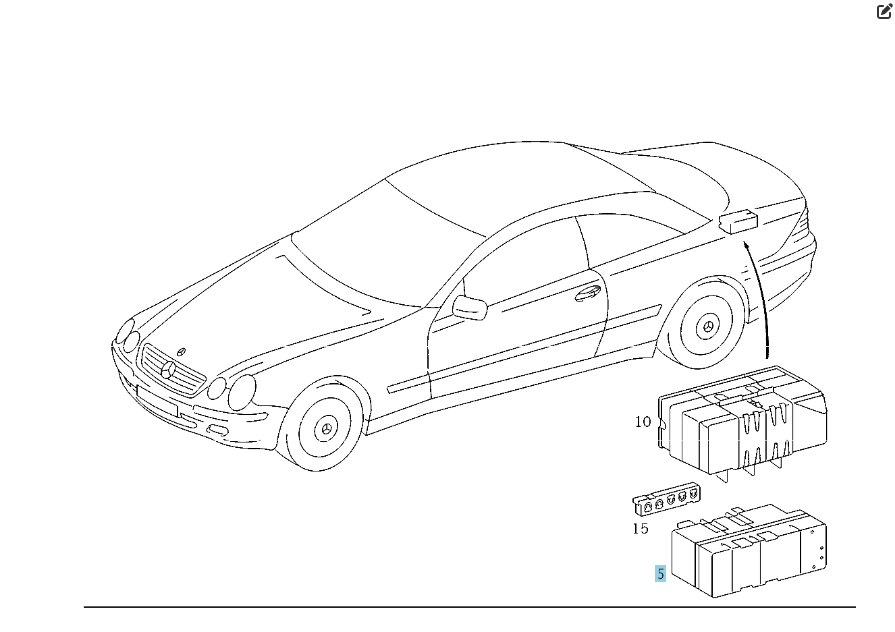 10
15
5