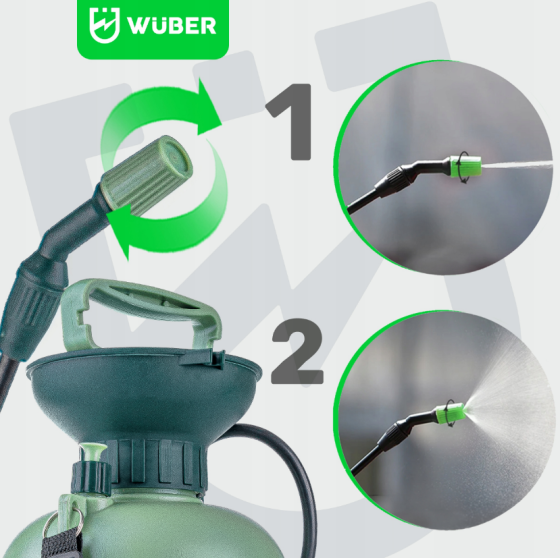 WÜBER

1

2