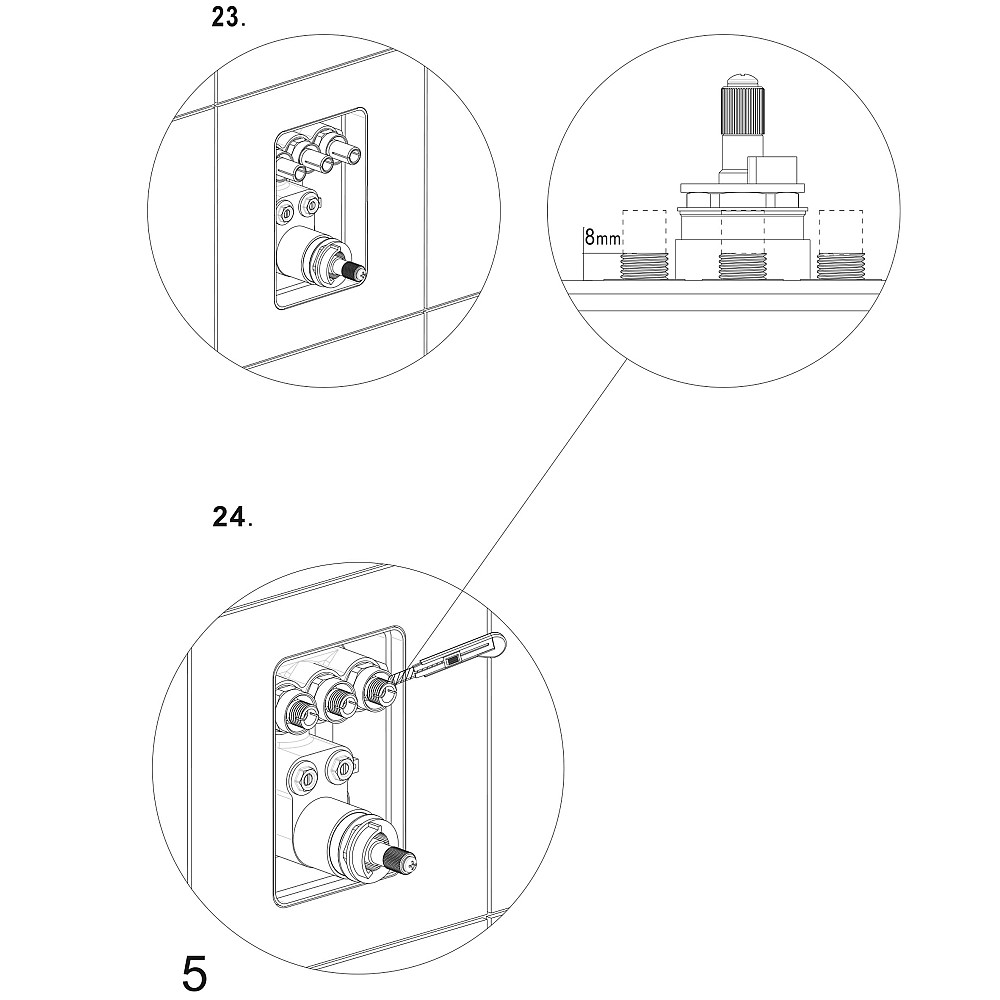 23.

8mm

24.

5