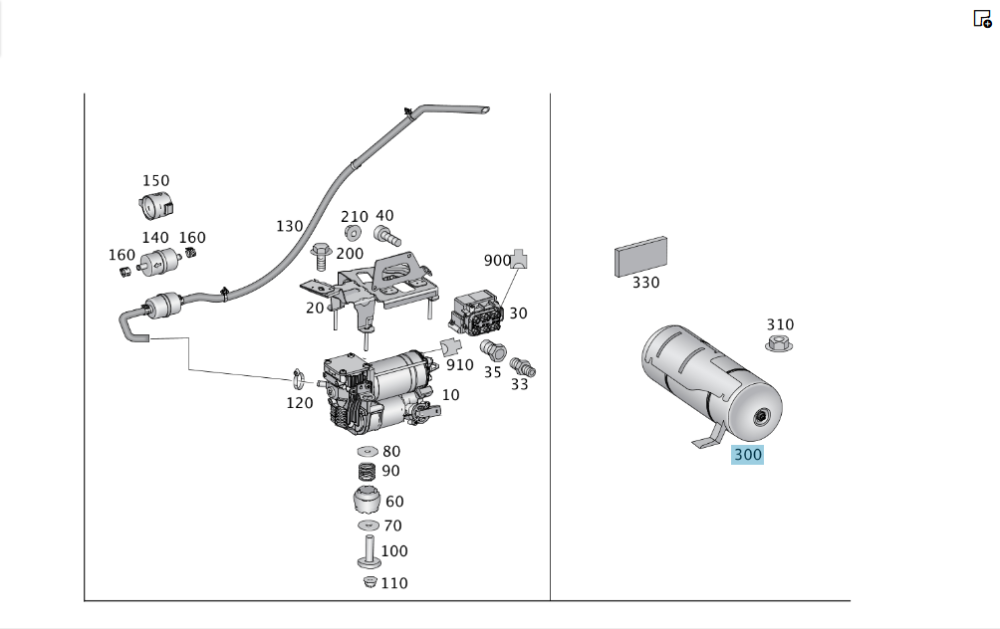 150
140
160
160
130
210
40
200
900
20
30
910
35
33
120
10
80
90
60
70
100
110
330
310
300