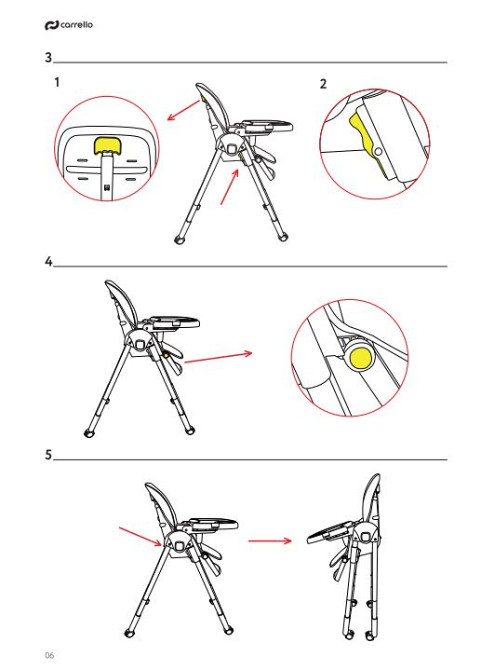 carrello

3

1

2

4

5

06