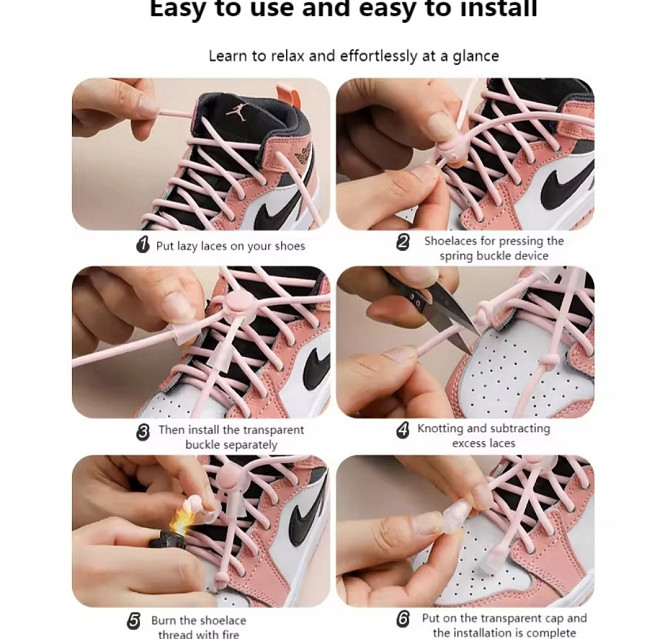 Easy to use and easy to install

Learn to relax and effortlessly at a glance

1 Put lazy laces on your shoes

2 Shoelaces for pressing the spring buckle device

3 Then install the transparent buckle separately

4 Knotting and subtracting excess laces

5 Burn the shoelace thread with fire

6 Put on the transparent cap and the installation is complete