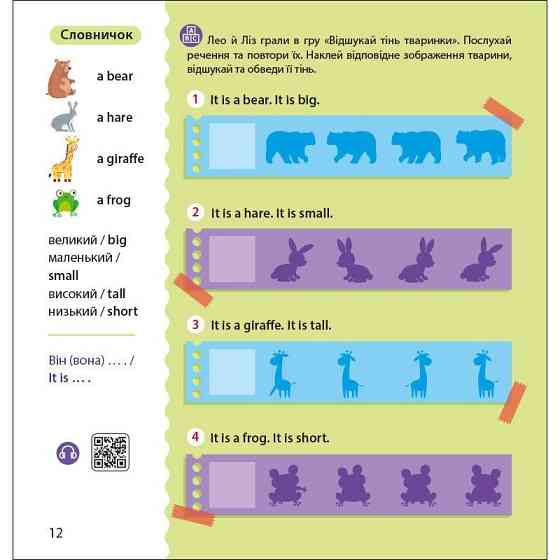 Словничок

a bear

a hare

a giraffe

a frog

великий / big
маленький / small
високий / tall
низький / short

Він (вона) . . . . /
It is . . . .

12

Лео й Ліз грали в гру «Відшукай тінь тваринки». Послухай речення та повтори їх. Наклей відповідне зображення тварини, відшукай та обведи її тінь.

1 It is a bear. It is big.

2 It is a hare. It is small.

3 It is a giraffe. It is tall.

4 It is a frog. It is short.