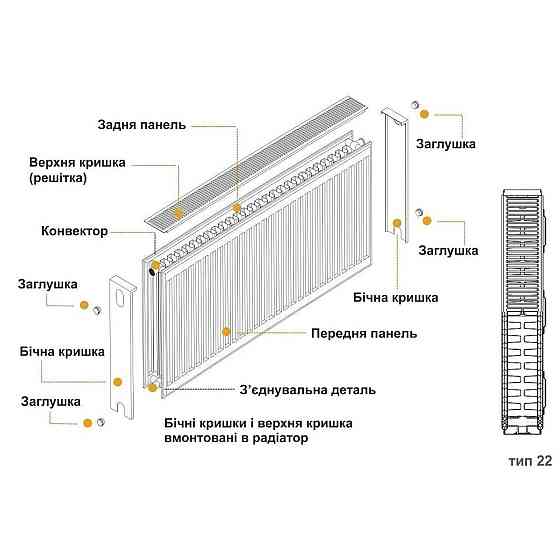 Задня панель

Верхня кришка (решітка)

Конвектор

Заглушка

Бічна кришка

Заглушка

Заглушка

Заглушка

Бічна кришка

Передня панель

З'єднувальна деталь

Бічні кришки і верхня кришка вмонтовані в радіатор

тип 22