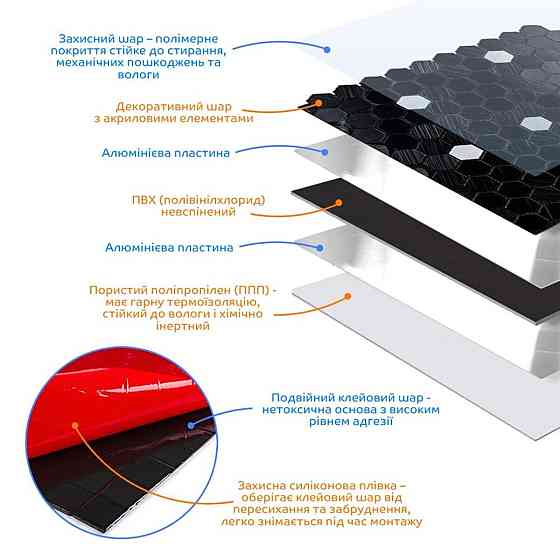 Захисний шар – полімерне покриття стійке до стирання, механічних пошкоджень та вологи

Декоративний шар з акриловими елементами

Алюмінієва пластина

ПВХ (полівінілхлорид) невспінений

Алюмінієва пластина

Пористий поліпропілен (ППП) - має гарну термоізоляцію, стійкий до вологи і хімічно інертний

Подвійний клейовий шар - нетоксична основа з високим рівнем адгезії

Захисна силіконова плівка – оберігає клейовий шар від пересихання та забруднення, легко знімається під час монтажу