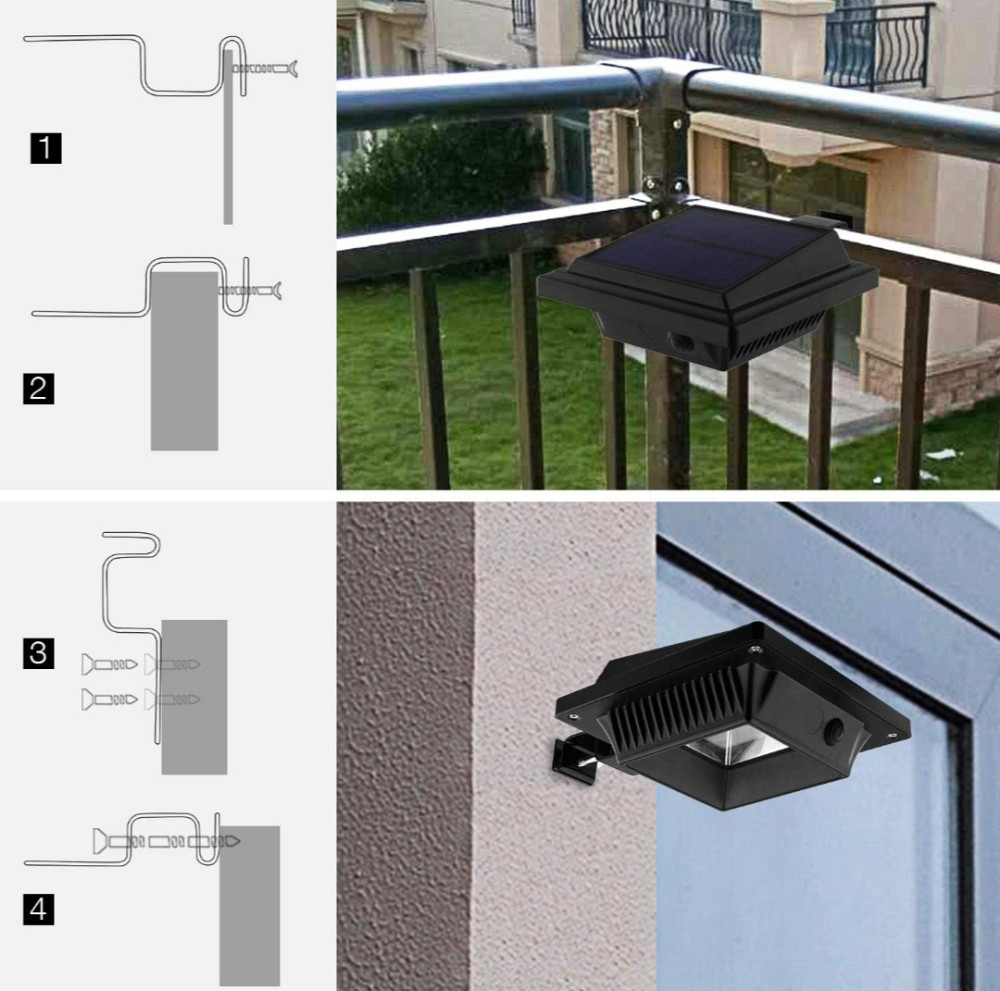 1

2

3

4