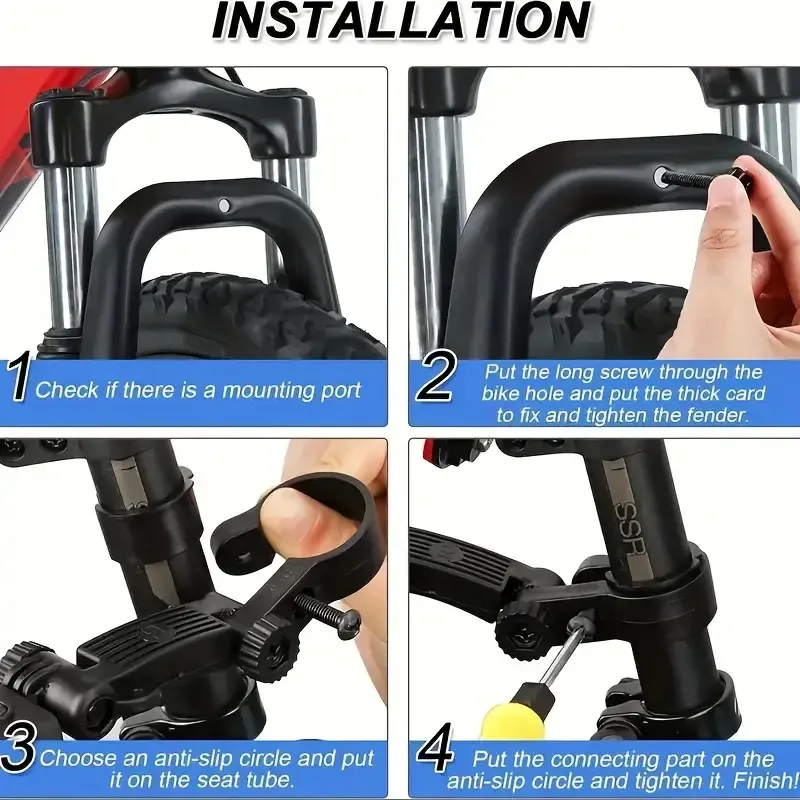 INSTALLATION

1 Check if there is a mounting port

2 Put the long screw through the bike hole and put the thick card to fix and tighten the fender.

SSR

3 Choose an anti-slip circle and put it on the seat tube.

4 Put the connecting part on the anti-slip circle and tighten it. Finish!