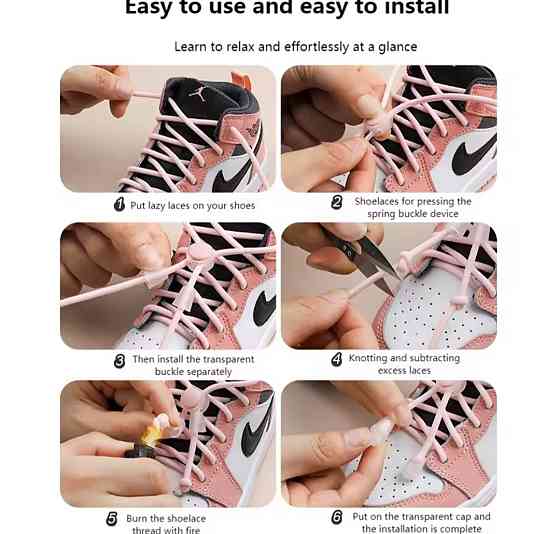 Easy to use and easy to install

Learn to relax and effortlessly at a glance

1 Put lazy laces on your shoes

2 Shoelaces for pressing the spring buckle device

3 Then install the transparent buckle separately

4 Knotting and subtracting excess laces

5 Burn the shoelace thread with fire

6 Put on the transparent cap and the installation is complete