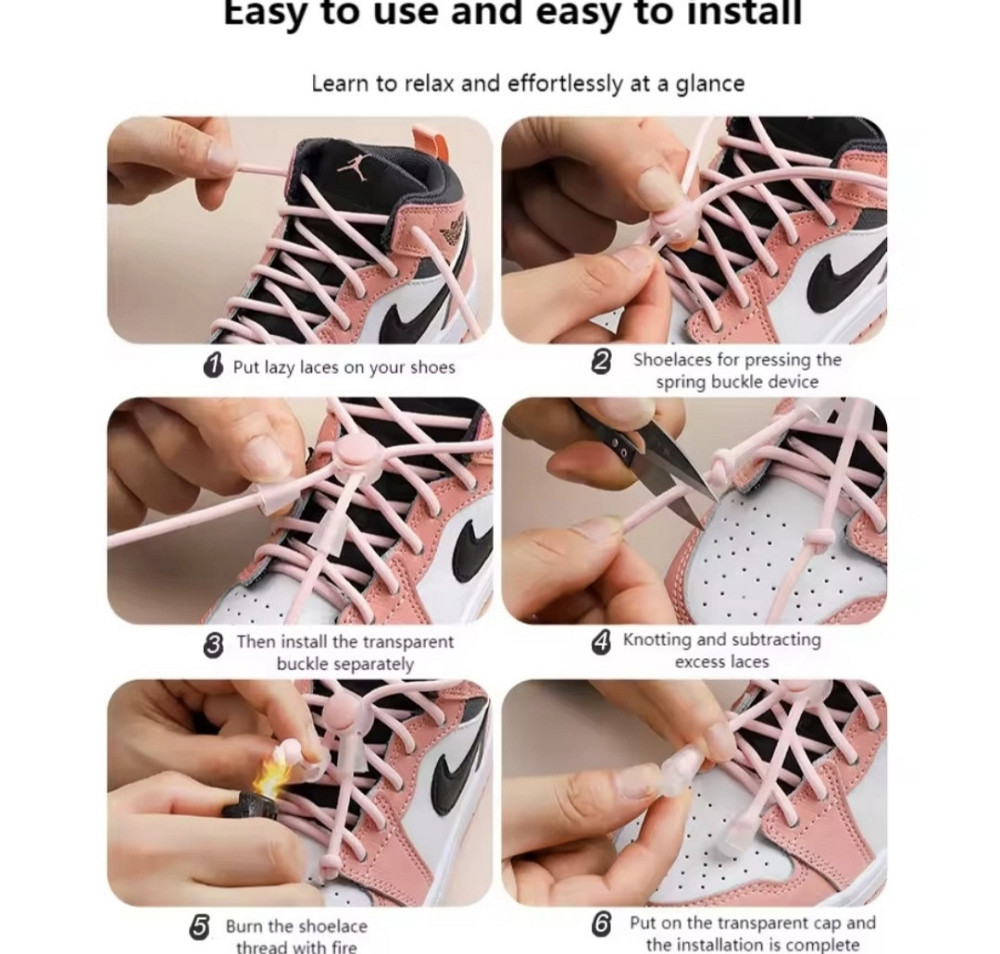 Easy to use and easy to install

Learn to relax and effortlessly at a glance

1 Put lazy laces on your shoes

2 Shoelaces for pressing the spring buckle device

3 Then install the transparent buckle separately

4 Knotting and subtracting excess laces

5 Burn the shoelace thread with fire

6 Put on the transparent cap and the installation is complete