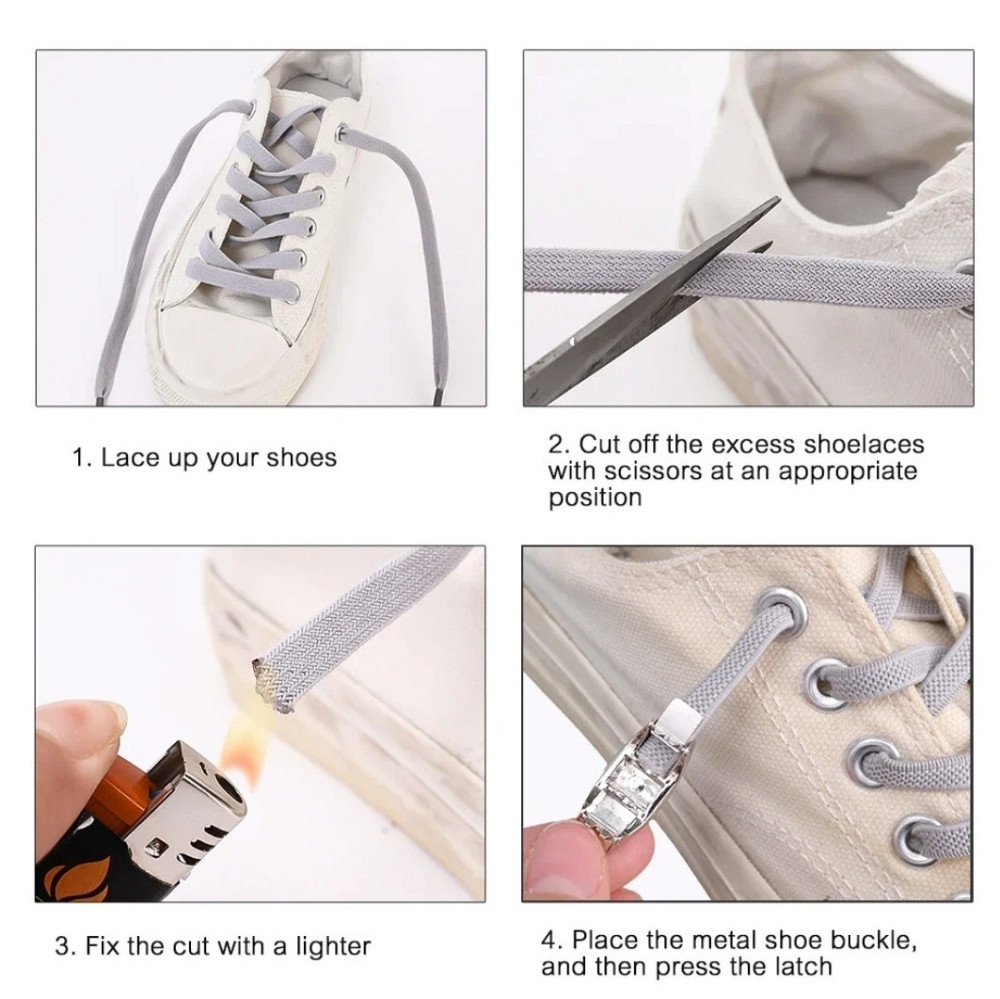 1. Lace up your shoes

2. Cut off the excess shoelaces with scissors at an appropriate position

3. Fix the cut with a lighter

4. Place the metal shoe buckle, and then press the latch